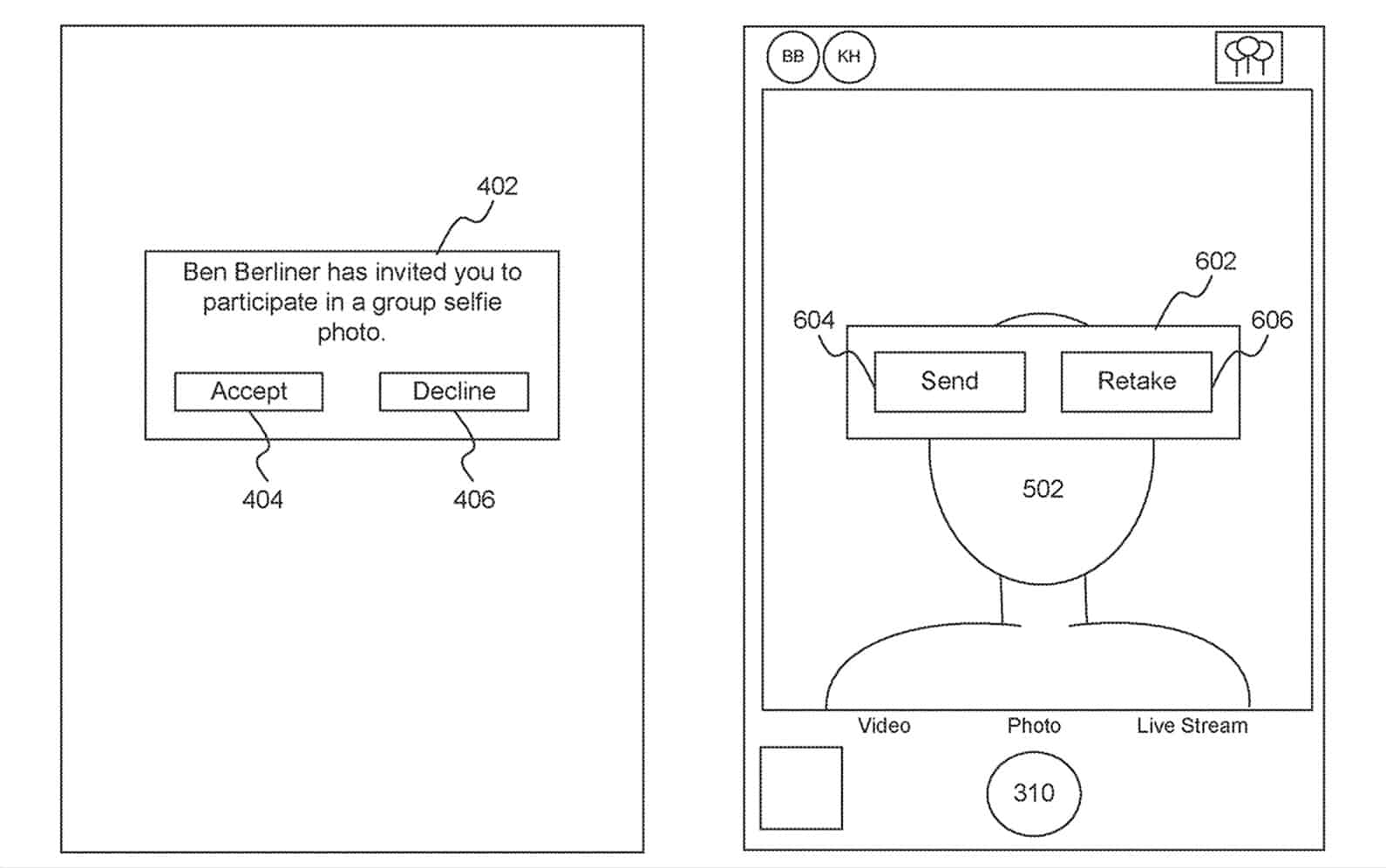 402

Ben Berliner has invited you to participate in a group selfie photo.

Accept

Decline

404

406

BB KH

602

604

606

Send

Retake

502

Video

Photo

Live Stream

310