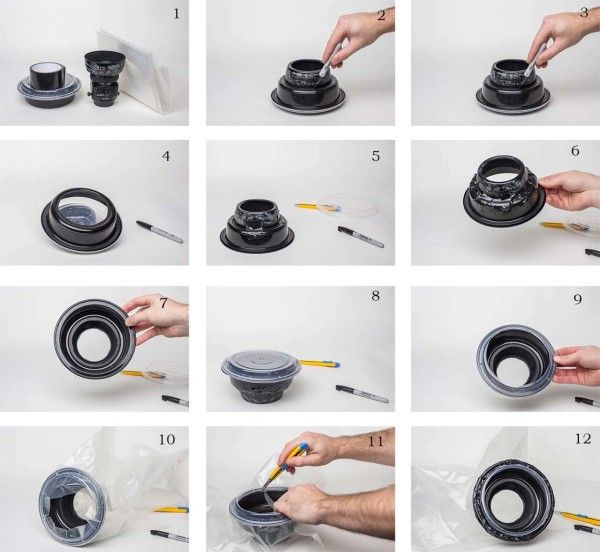 1

2

3

4

5

6

7

8

9

10

11

12